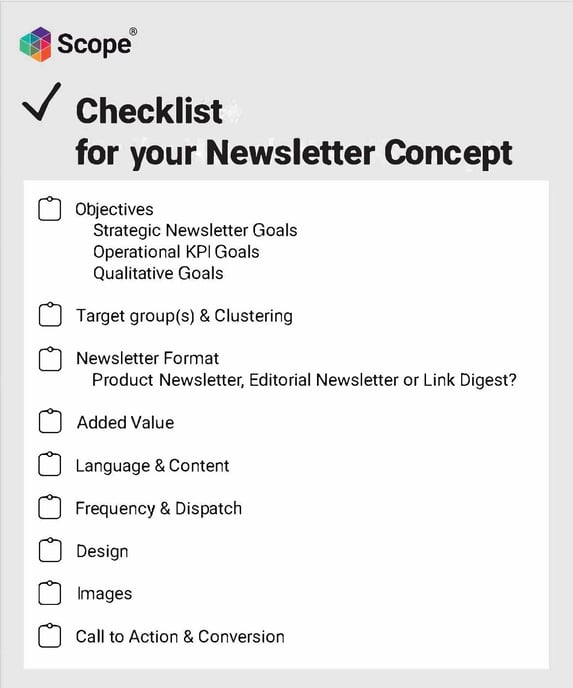 Scope®

✓ Checklist for your Newsletter Concept

Objectives
Strategic Newsletter Goals
Operational KPI Goals
Qualitative Goals

Target group(s) & Clustering

Newsletter Format
Product Newsletter, Editorial Newsletter or Link Digest?

Added Value

Language & Content

Frequency & Dispatch

Design

Images

Call to Action & Conversion