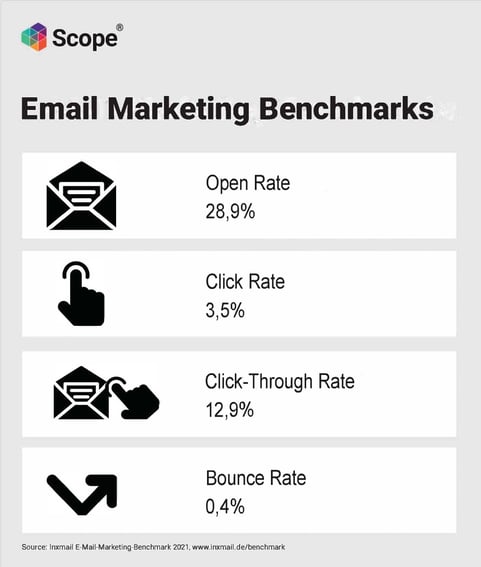 Scope®

Email Marketing Benchmarks

Open Rate
28,9%

Click Rate
3,5%

Click-Through Rate
12,9%

Bounce Rate
0,4%

Source: Inxmail E-Mail-Marketing-Benchmark 2021, www.inxmail.de/benchmark